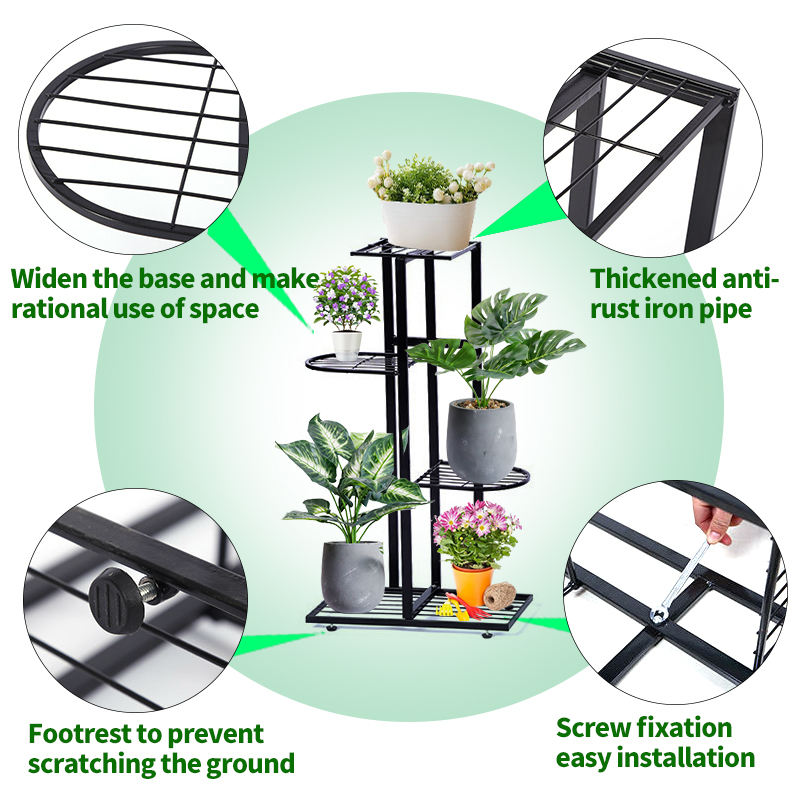 Widen the base and make rational use of space

Thickened anti-rust iron pipe

Footrest to prevent scratching the ground

Screw fixation easy installation